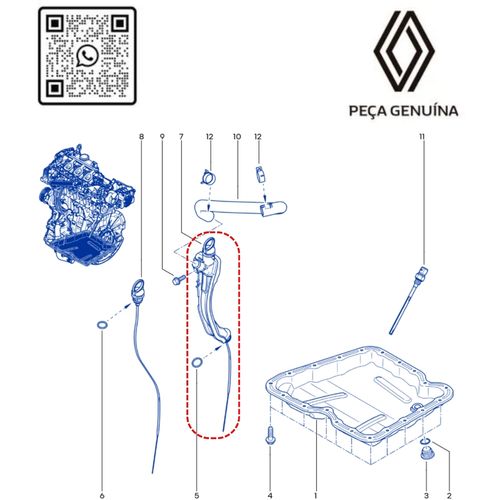 PEÇA GENUÍNA

8
9
7
12
10
12
11
6
5
4
1
3
2